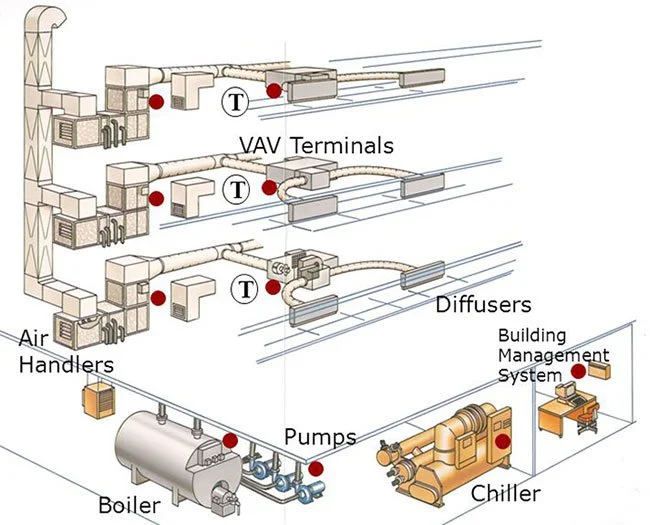 T

VAV Terminals

T

T

Diffusers

Air Handlers

Building Management System

Pumps

Boiler

Chiller